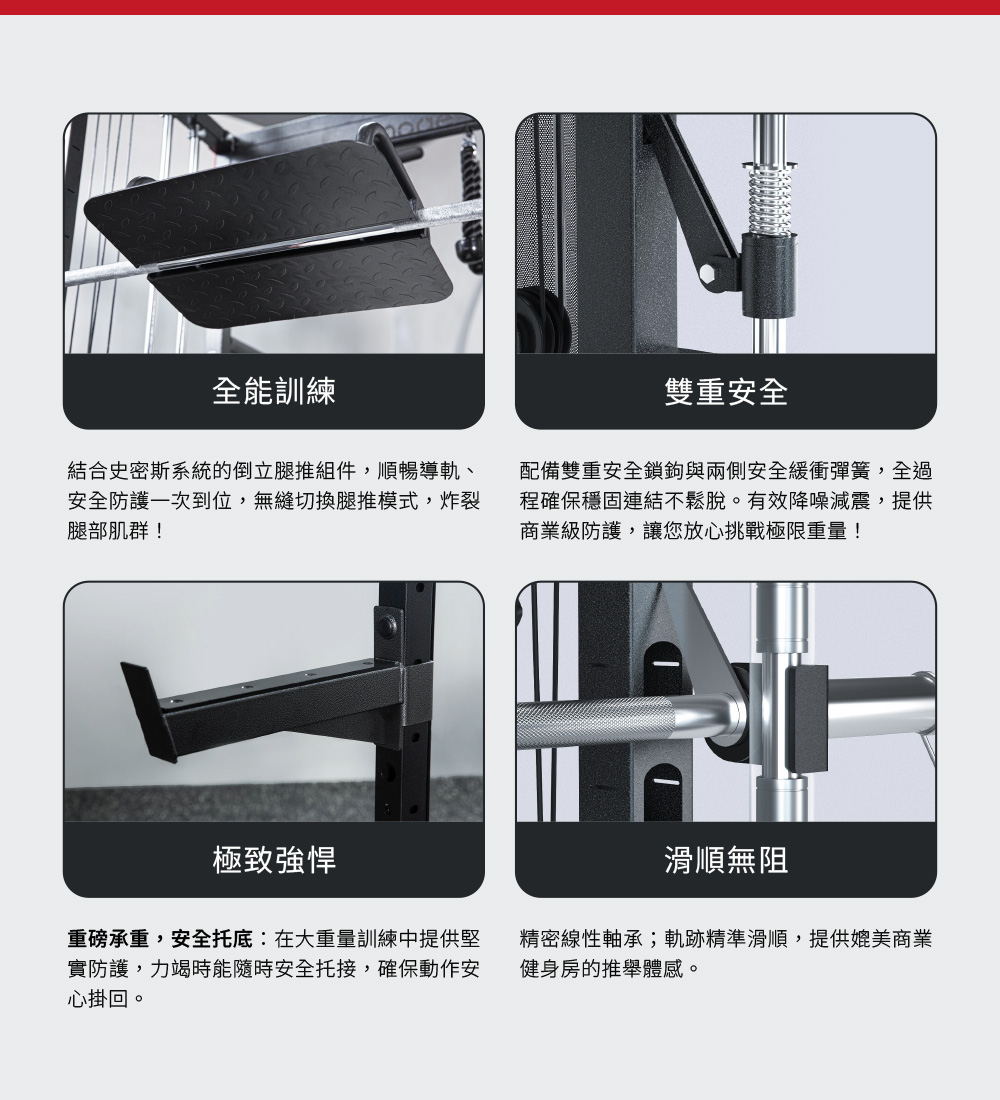 全能訓練

結合史密斯系統的倒立腿推組件，順暢導軌、安全防護一次到位，無縫切換腿推模式，炸裂腿部肌群！

雙重安全

配備雙重安全鎖鉤與兩側安全緩衝彈簧，全過程確保穩固連結不鬆脫。有效降噪減震，提供商業級防護，讓您放心挑戰極限重量！

極致強悍

重磅承重，安全托底：在大重量訓練中提供堅實防護，力竭時能隨時安全托接，確保動作安心掛回。

滑順無阻

精密線性軸承；軌跡精準滑順，提供媲美商業健身房的推舉體感。